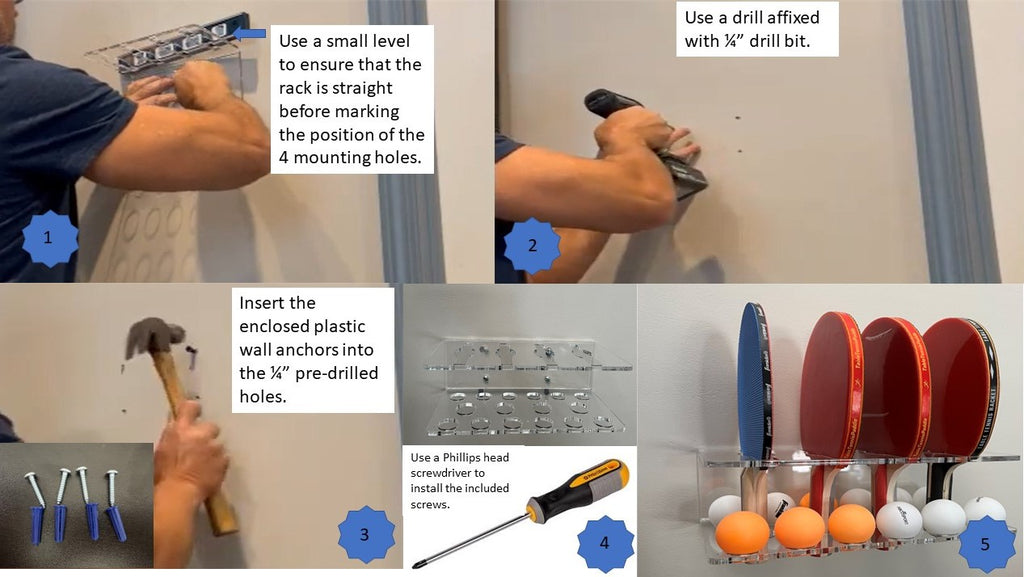 Use a small level to ensure that the rack is straight before marking the position of the 4 mounting holes.

1

Use a drill affixed with ¼" drill bit.

2

Insert the enclosed plastic wall anchors into the ¼" pre-drilled holes.

3

Use a Phillips head screwdriver to install the included screws.

4

5